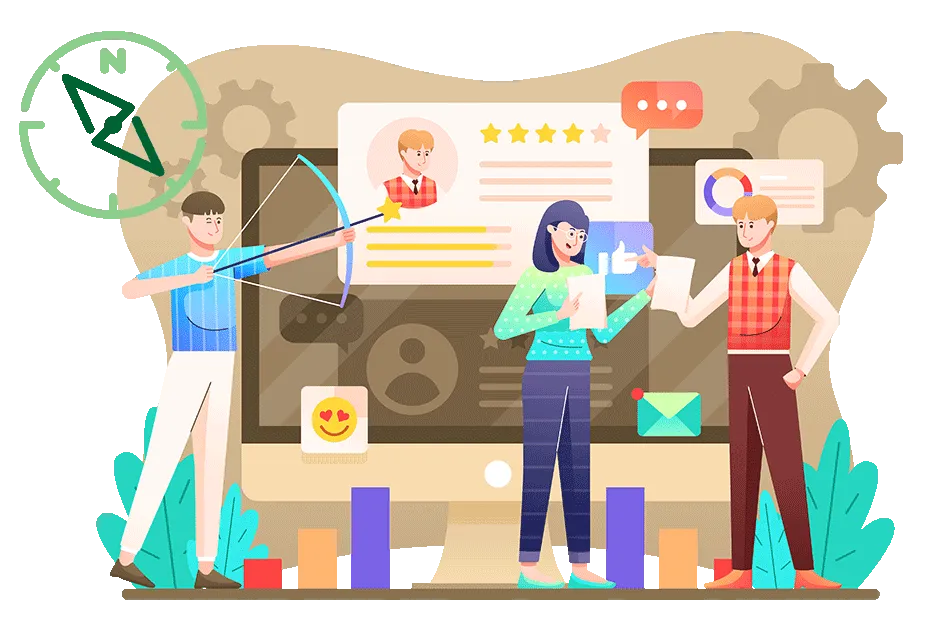 N